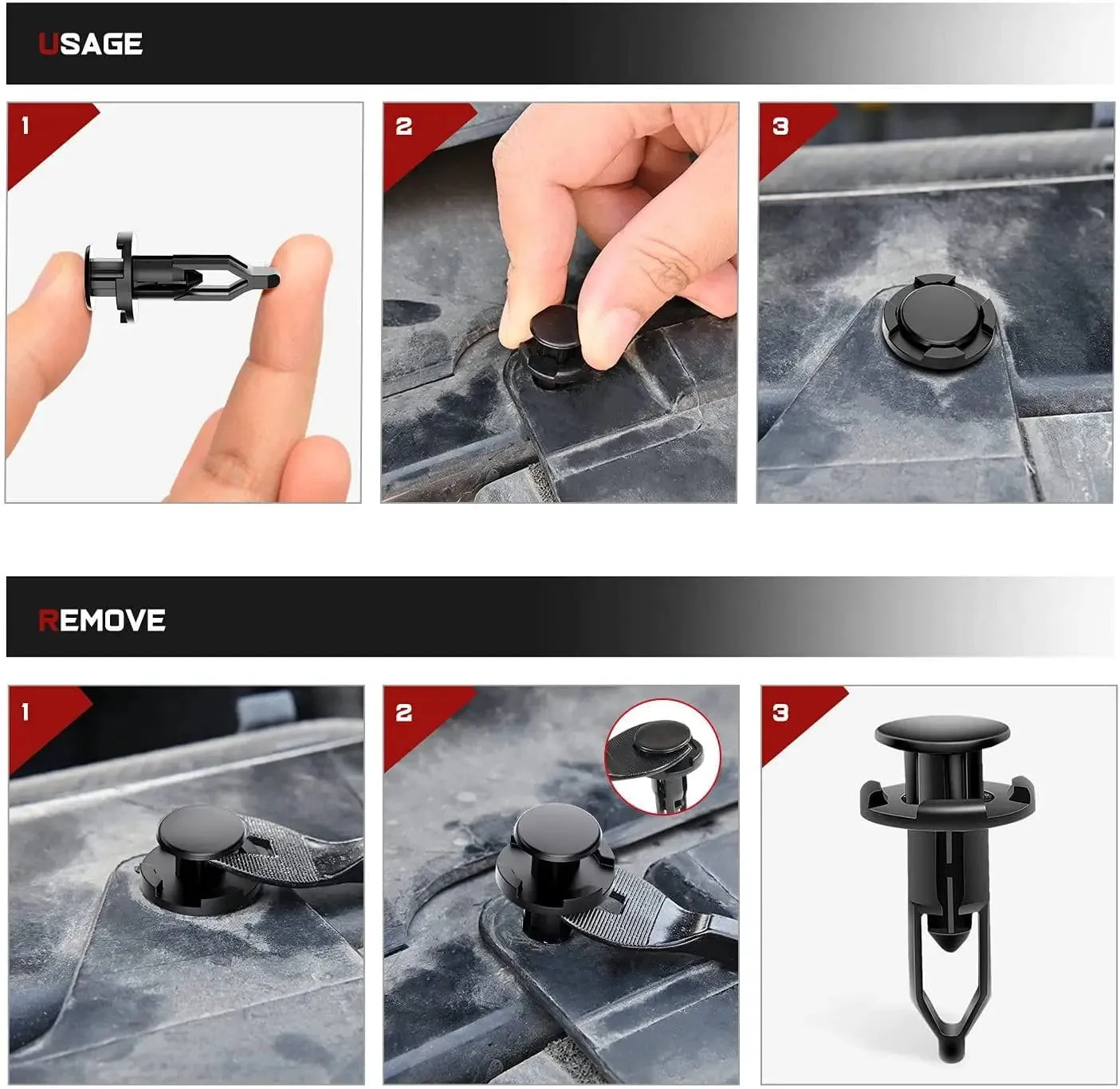 USAGE

1

2

3

REMOVE

1

2

3